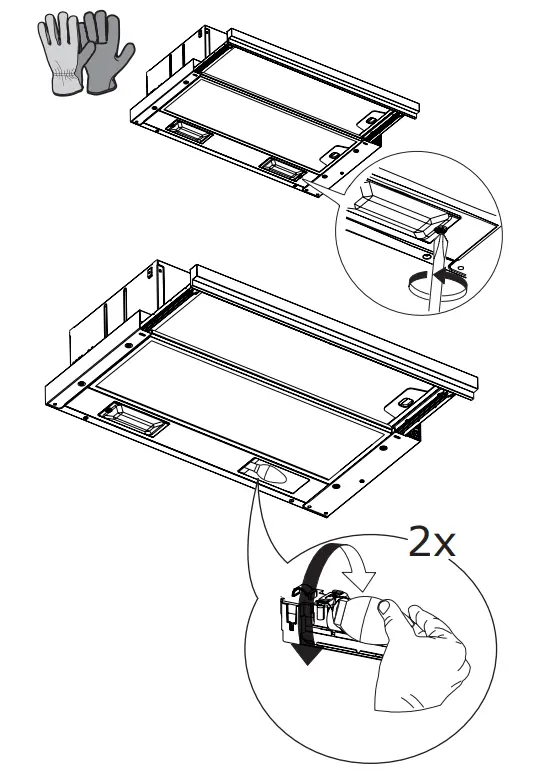 2x