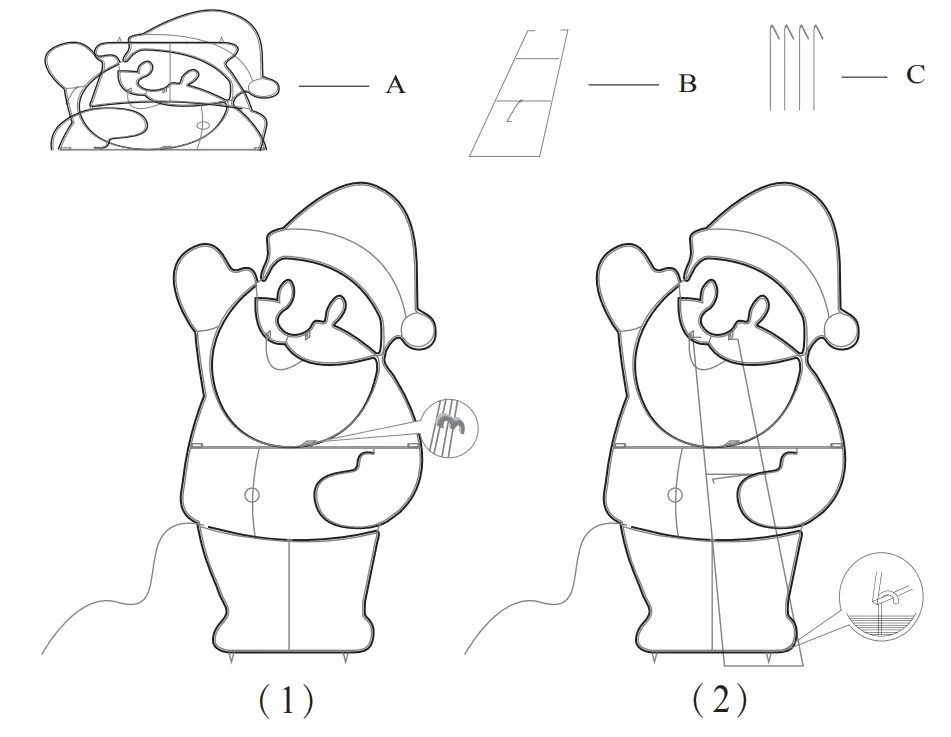 A

B

C

(1)

(2)