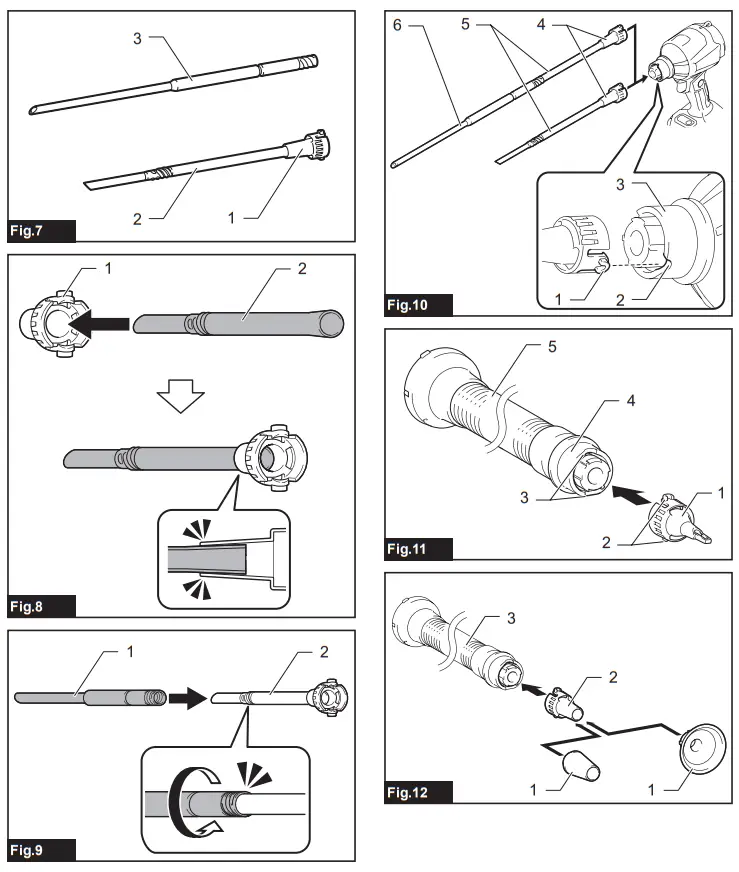 3
2
1
Fig.7

1
2
Fig.8

1
2
Fig.9

6
5
4
3
1
2
Fig.10

5
4
3
1
2
Fig.11

3
2
1
1
Fig.12