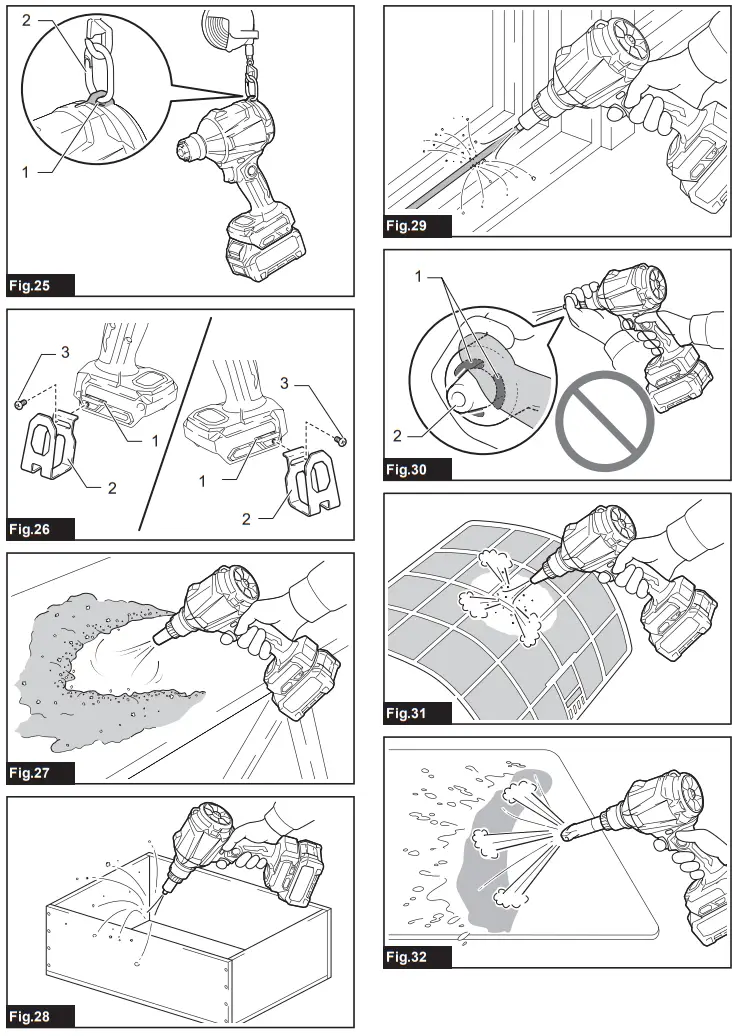 2
1
Fig.25

3
1
2
3
1
2
Fig.26

Fig.27

Fig.28

Fig.29

1
2
Fig.30

Fig.31

Fig.32