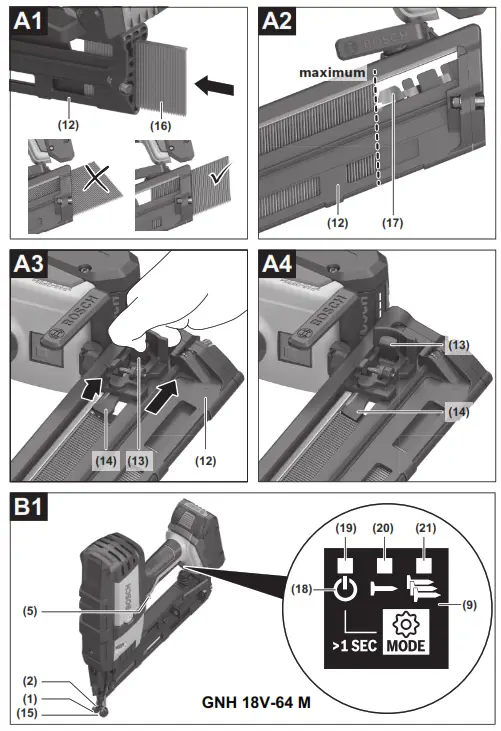 A1

(12)

(16)

A2

BOSCH

maximum

(12)

(17)

A3

BOSCH

(14)

(13)

(12)

A4

BOSCH

(13)

(14)

B1

BOSCH

(5)

(2)

(1)

(15)

(19)

(20)

(21)

(18)

(9)

>1 SEC

MODE

GNH 18V-64 M