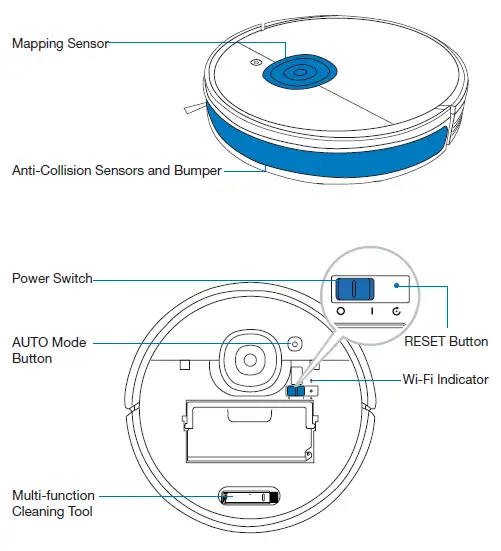 Mapping Sensor

Anti-Collision Sensors and Bumper

Power Switch

O I

AUTO Mode Button

RESET Button

Wi-Fi Indicator

Multi-function Cleaning Tool