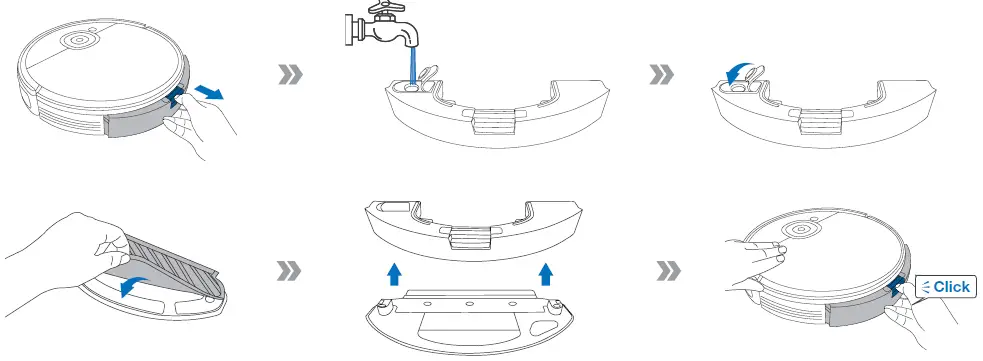 Click