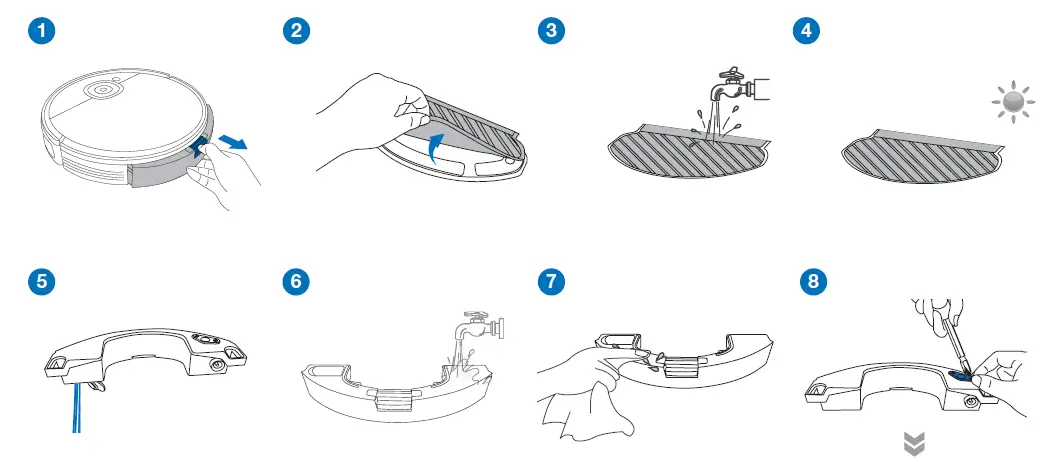 1
2
3
4
5
6
7
8