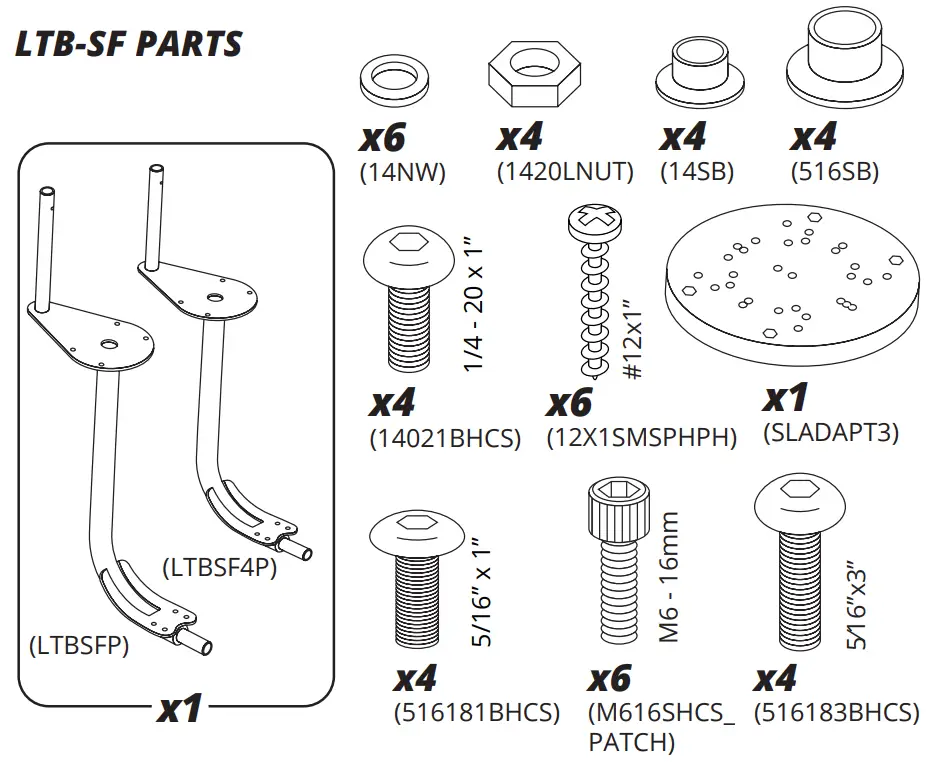 LTB-SF PARTS

(LTBSF4P)

(LTBSFP)

x1

x6
(14NW)

x4
(1420LNUT)

x4
(14SB)

x4
(516SB)

1/4 - 20 x 1"

x4
(14021BHCS)

#12x1"

x6
(12X1SMSPHPH)

x1
(SLADAPT3)

5/16" x 1"

x4
(516181BHCS)

M6 - 16mm

x6
(M616SHCS_PATCH)

5/16"x3"

x4
(516183BHCS)