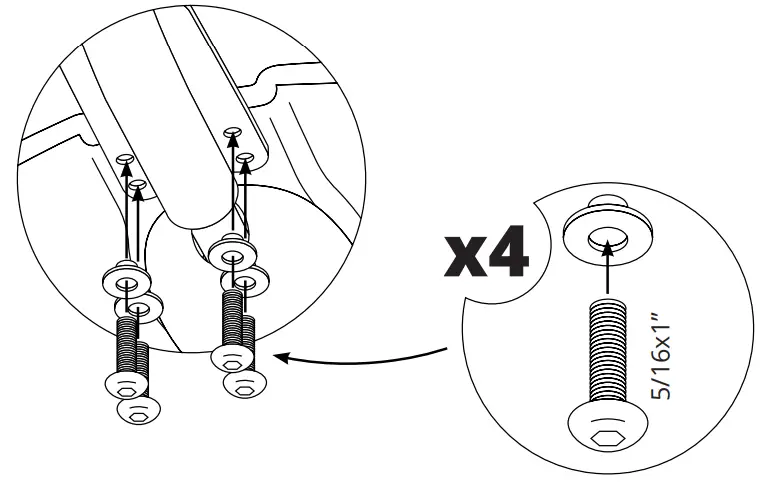 x4

5/16x1"