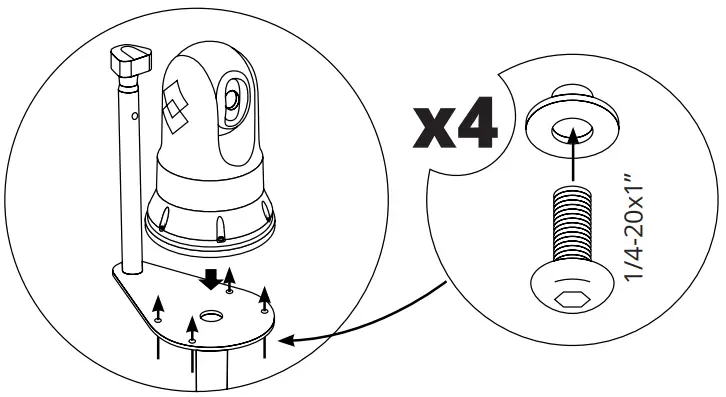 x4

1/4-20x1"