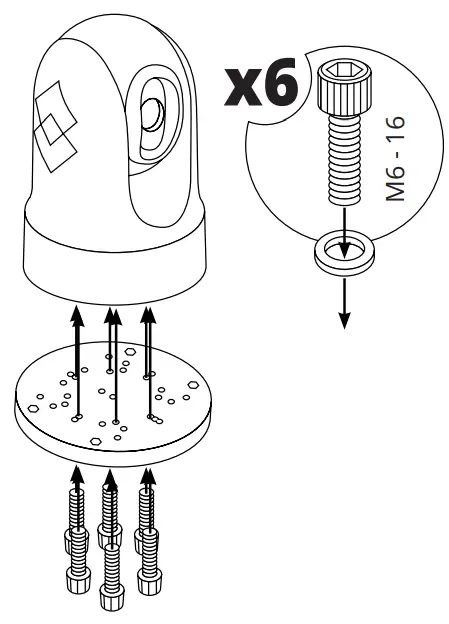 x6

M6 - 16