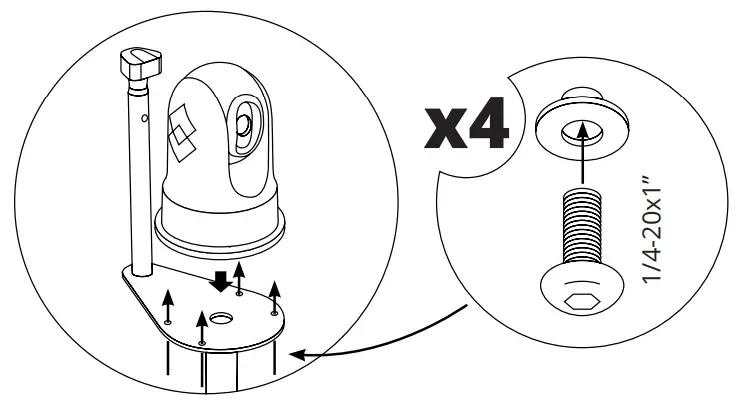 x4

1/4-20x1"