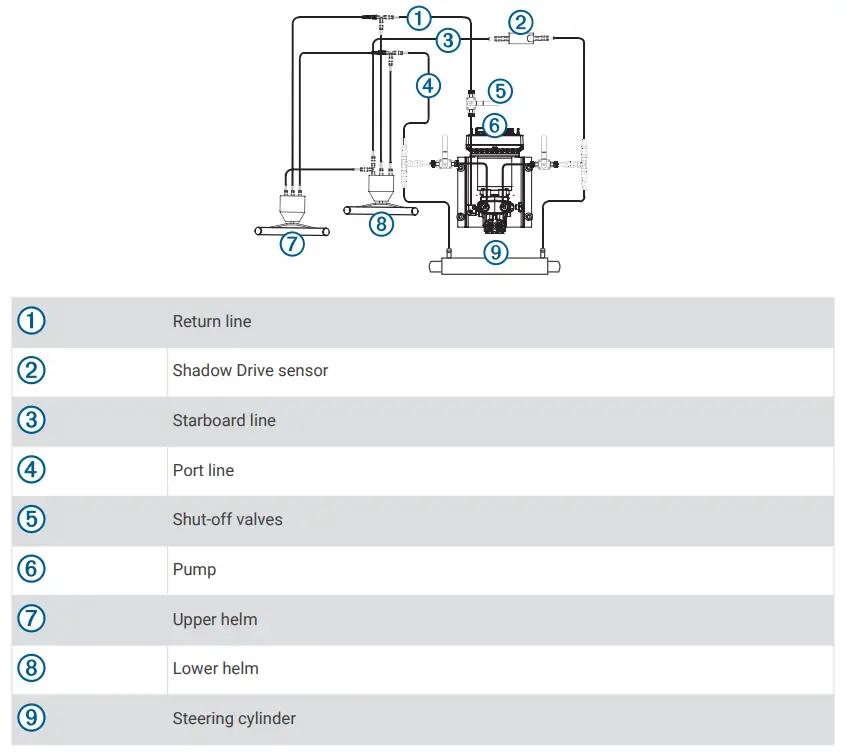 ①
②
③
④
⑤
⑥
⑦
⑧
⑨

| | |
|---|---|
| ① | Return line |
| ② | Shadow Drive sensor |
| ③ | Starboard line |
| ④ | Port line |
| ⑤ | Shut-off valves |
| ⑥ | Pump |
| ⑦ | Upper helm |
| ⑧ | Lower helm |
| ⑨ | Steering cylinder |