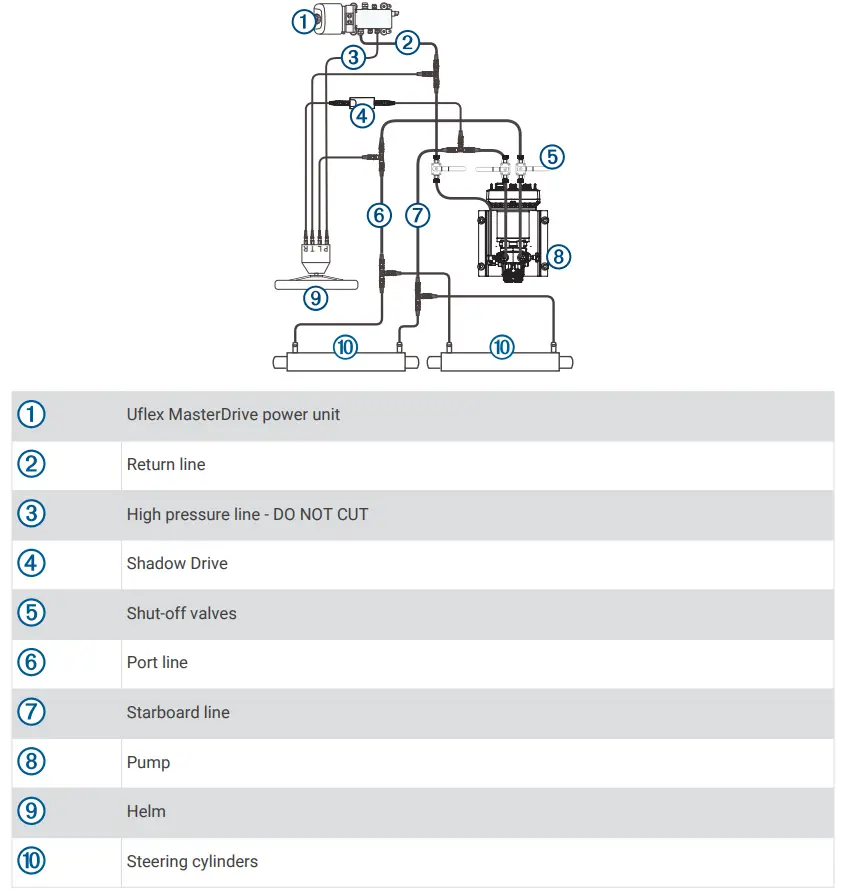 1
2
3
4
5
6
7
8
P L T R
9
10
10

| | |
|---|---|
| 1 | Uflex MasterDrive power unit |
| 2 | Return line |
| 3 | High pressure line - DO NOT CUT |
| 4 | Shadow Drive |
| 5 | Shut-off valves |
| 6 | Port line |
| 7 | Starboard line |
| 8 | Pump |
| 9 | Helm |
| 10 | Steering cylinders |