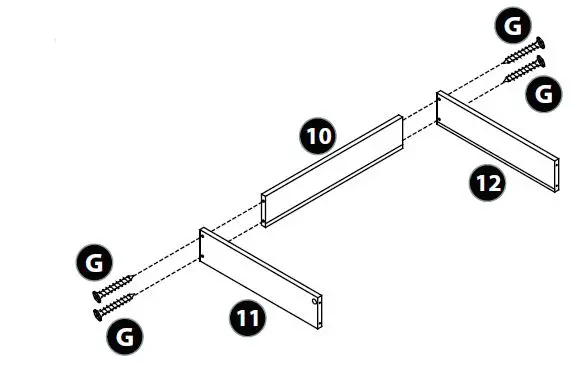 G
G
10
12
G
11
G