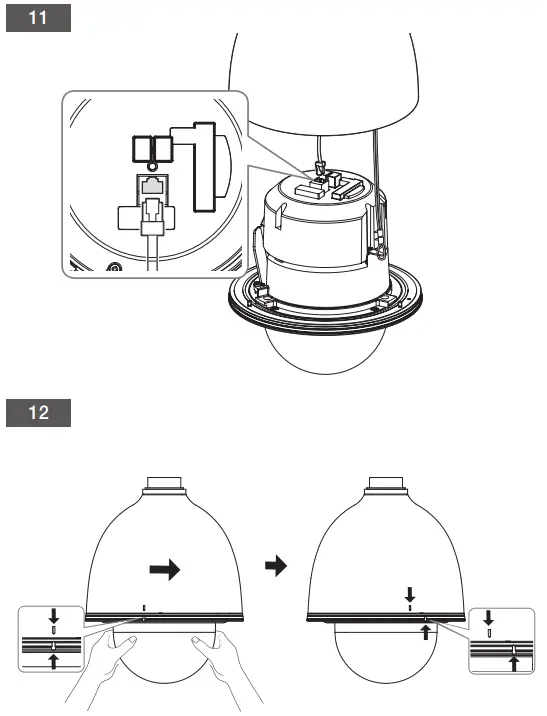 11

12