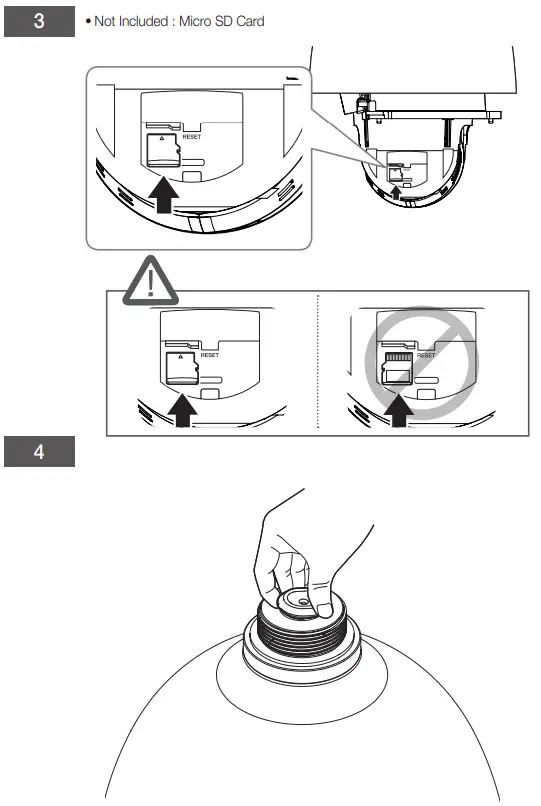 3

• Not Included : Micro SD Card

RESET

RESET

RESET

4