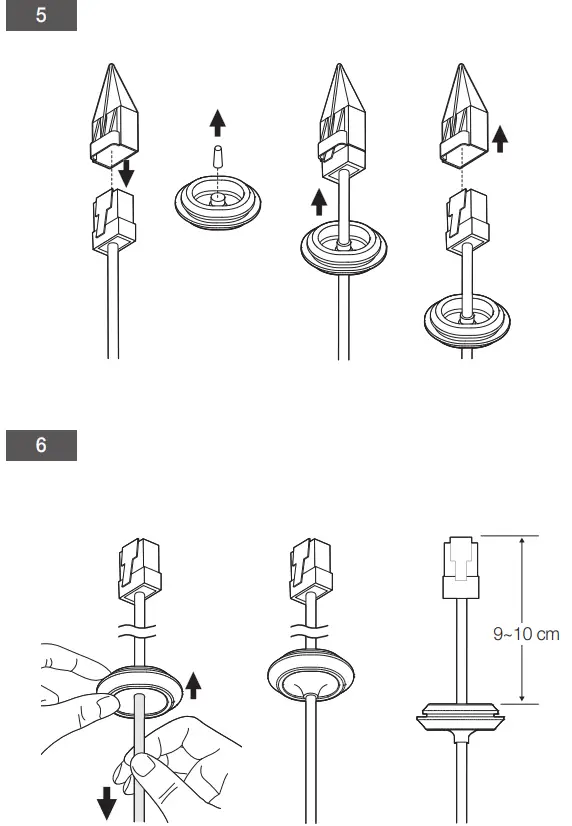 5

6

9~10 cm