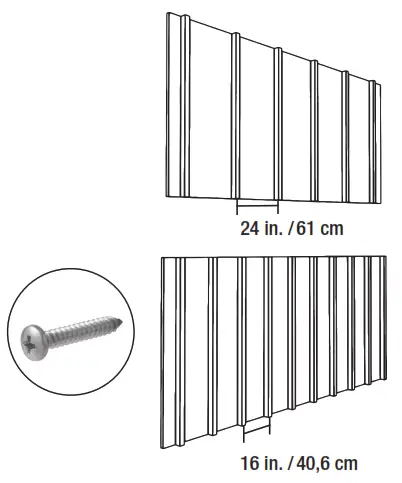 24 in. / 61 cm

16 in. / 40,6 cm