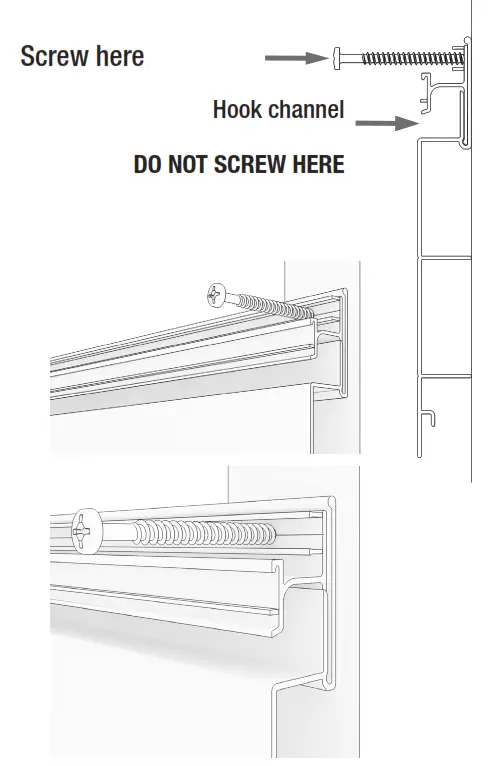 Screw here

Hook channel

DO NOT SCREW HERE