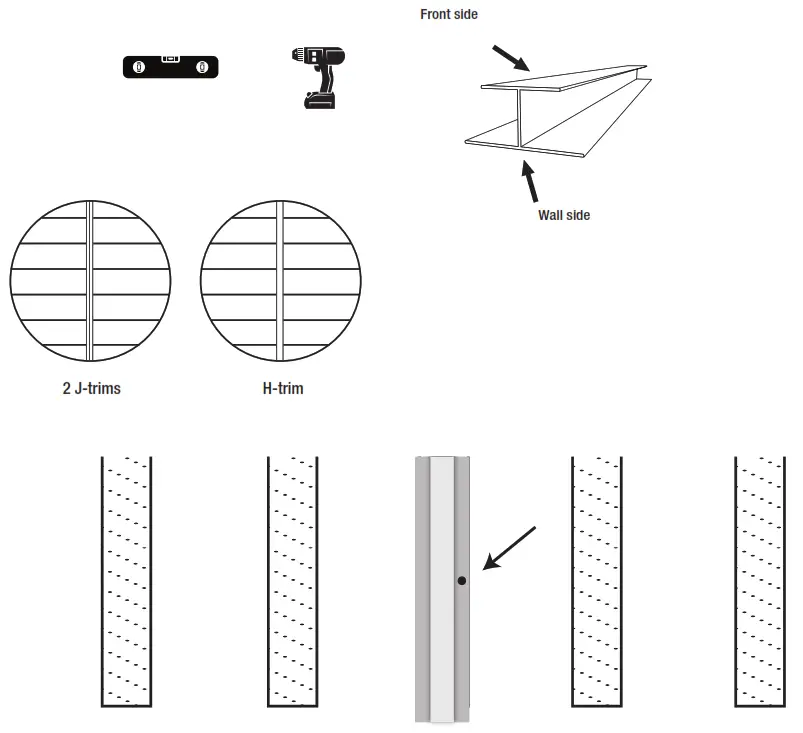 Front side

Wall side

2 J-trims

H-trim