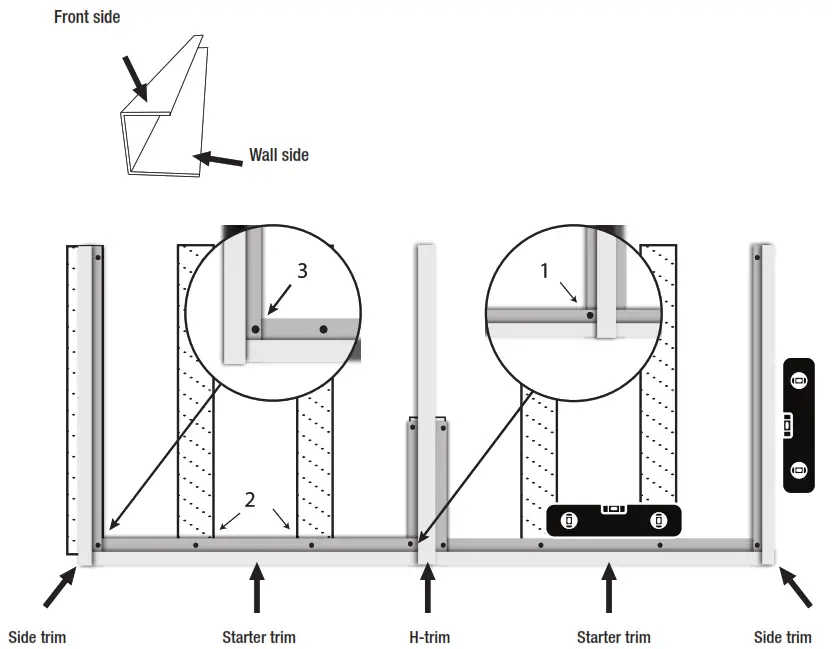 Front side

Wall side

3

1

2

Side trim

Starter trim

H-trim

Starter trim

Side trim