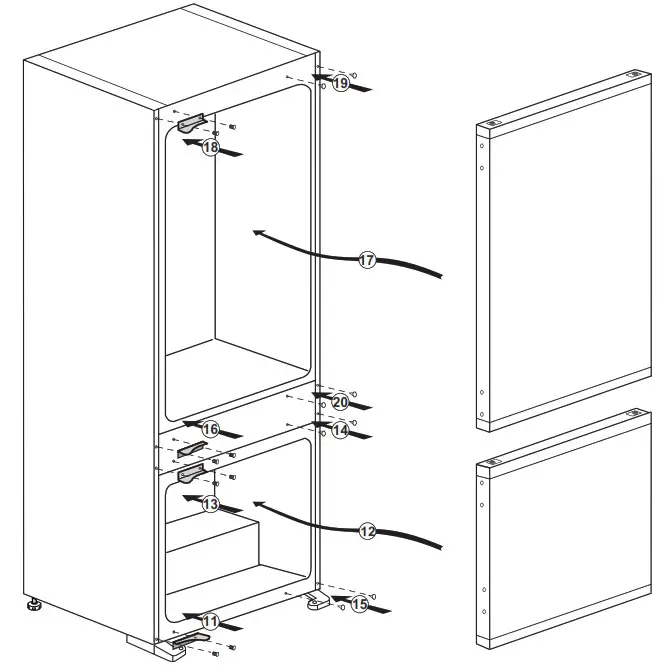 19
18
17
20
16
14
13
12
15
11