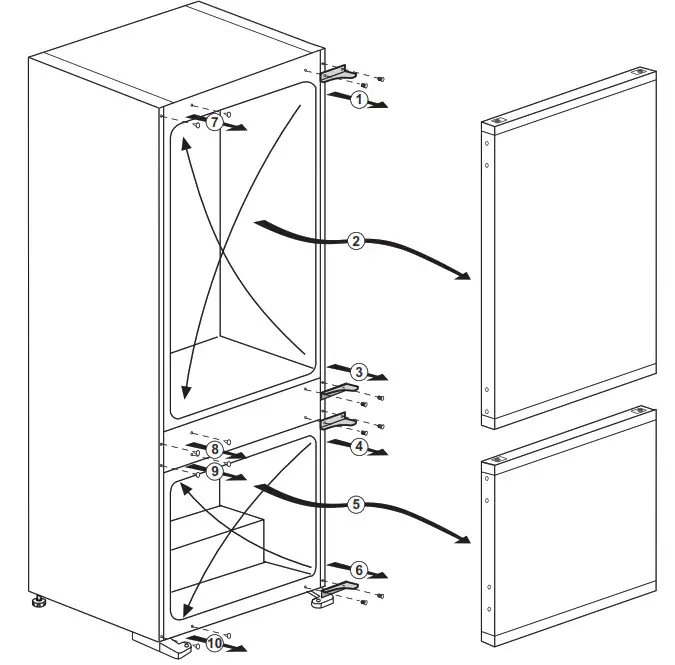 1
7
2
3
4
8
9
5
6
10