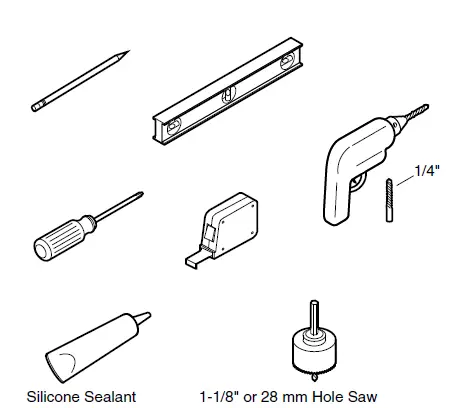 1/4"

Silicone Sealant

1-1/8" or 28 mm Hole Saw