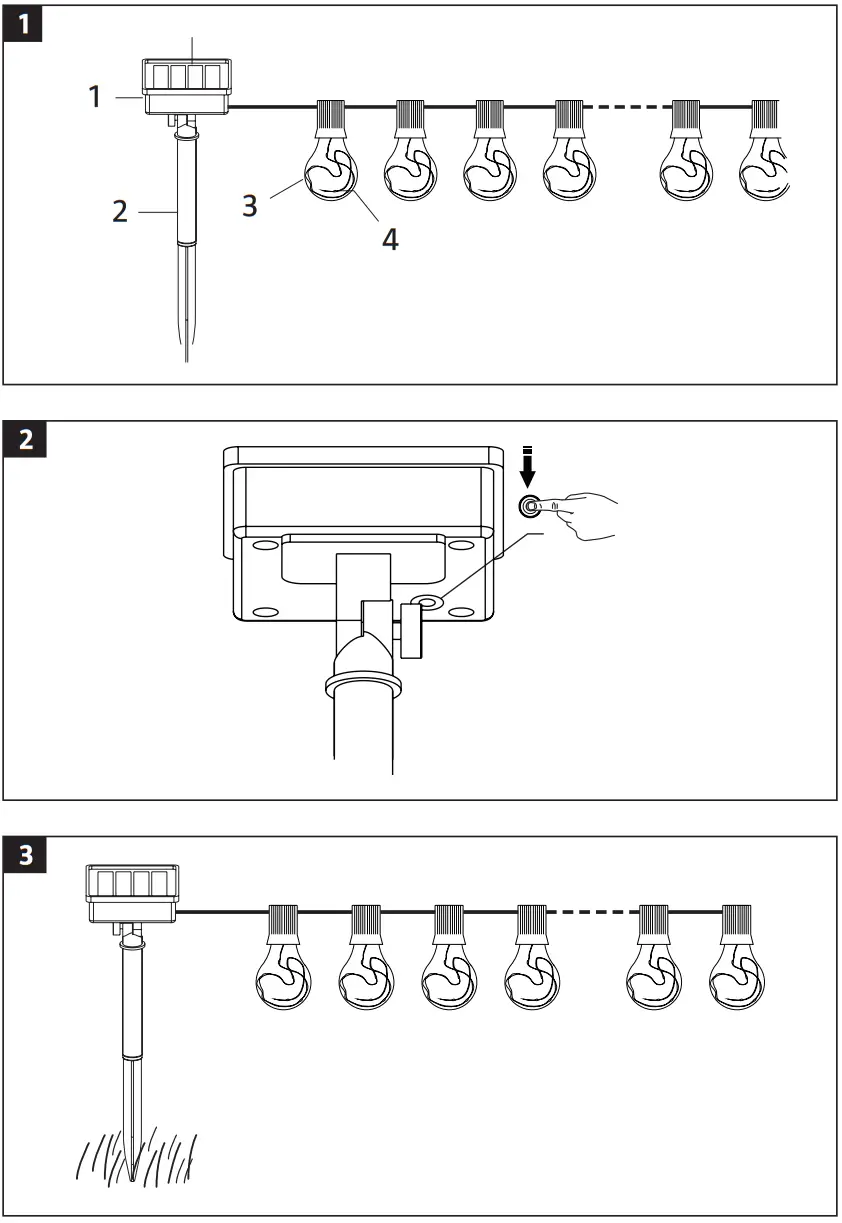 1
1
2
3
4
2
3