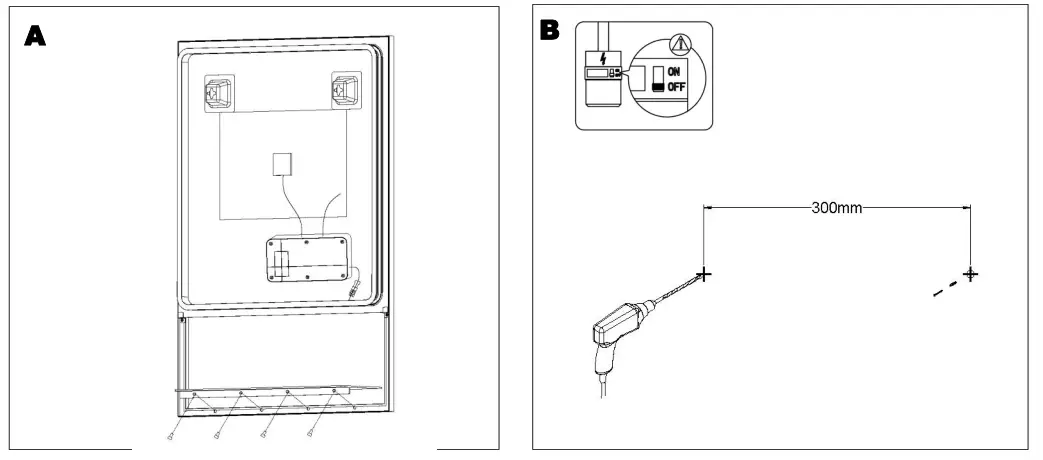 A

B

ON
OFF

300mm