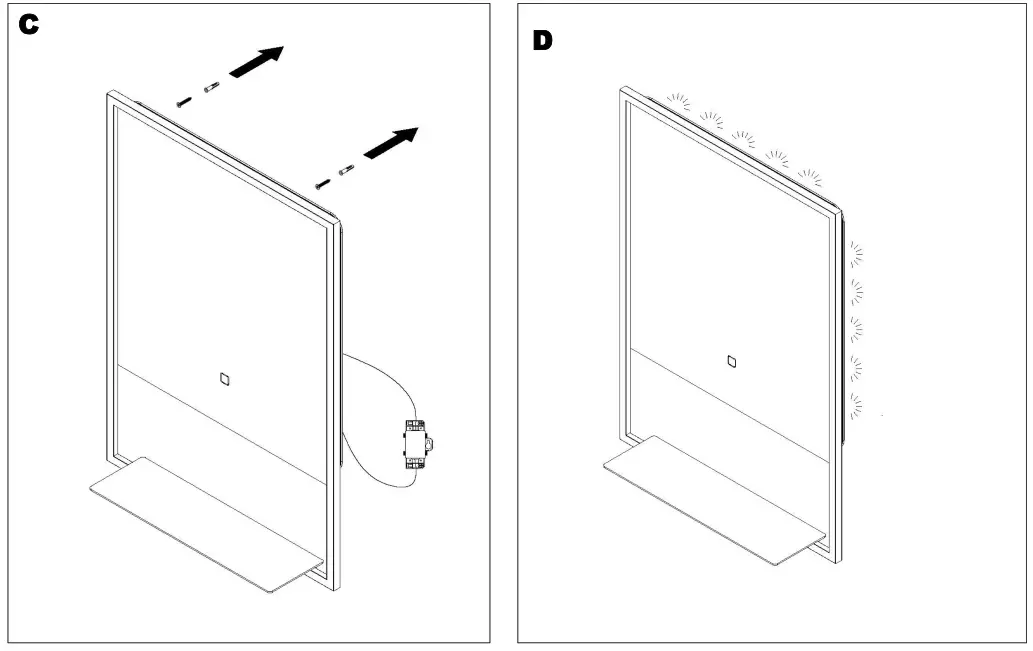 C

D