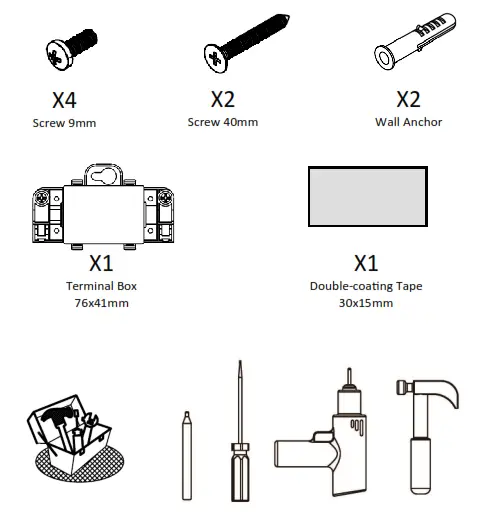 X4
Screw 9mm

X2
Screw 40mm

X2
Wall Anchor

X1
Terminal Box
76x41mm

X1
Double-coating Tape
30x15mm