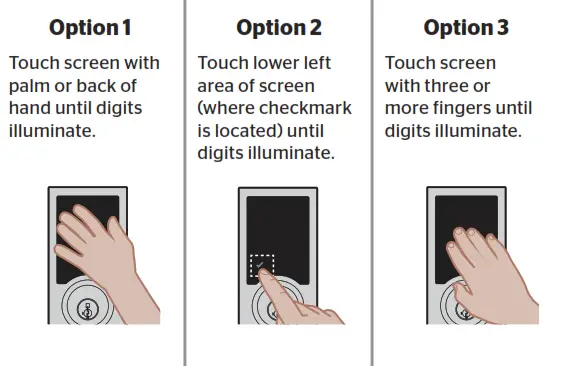 Option 1

Touch screen with palm or back of hand until digits illuminate.

Option 2

Touch lower left area of screen (where checkmark is located) until digits illuminate.

Option 3

Touch screen with three or more fingers until digits illuminate.