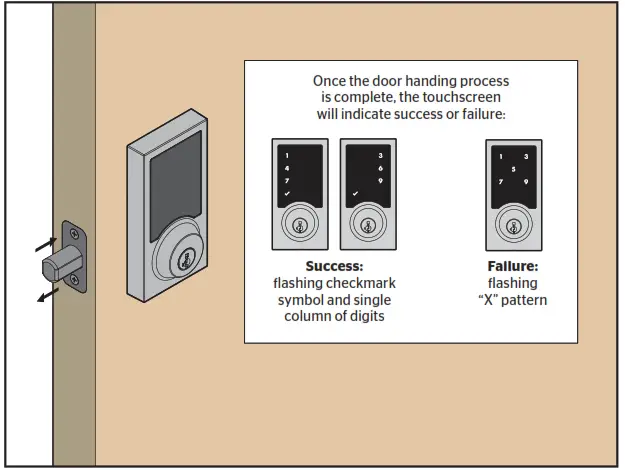 Once the door handing process is complete, the touchscreen will indicate success or failure:

1
4
7
✓

3
6
9
✓

1 3
5
7 9

**Success:**
flashing checkmark symbol and single column of digits

**Failure:**
flashing "X" pattern