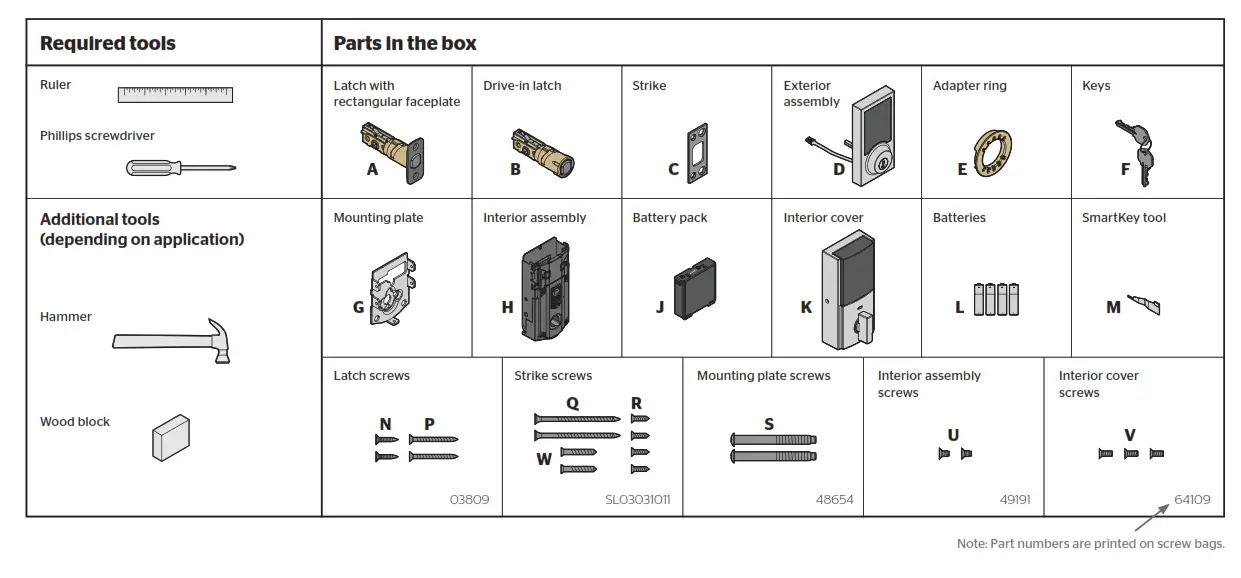 Required tools

Ruler

Phillips screwdriver

Additional tools (depending on application)

Hammer

Wood block

Parts in the box

Latch with rectangular faceplate
A

Drive-in latch
B

Strike
C

Exterior assembly
D

Adapter ring
E

Keys
F

Mounting plate
G

Interior assembly
H

Battery pack
J

Interior cover
K

Batteries
L

SmartKey tool
M

Latch screws
N P
03809

Strike screws
Q R
W
SL03031011

Mounting plate screws
S
48654

Interior assembly screws
U
49191

Interior cover screws
V
64109

Note: Part numbers are printed on screw bags.