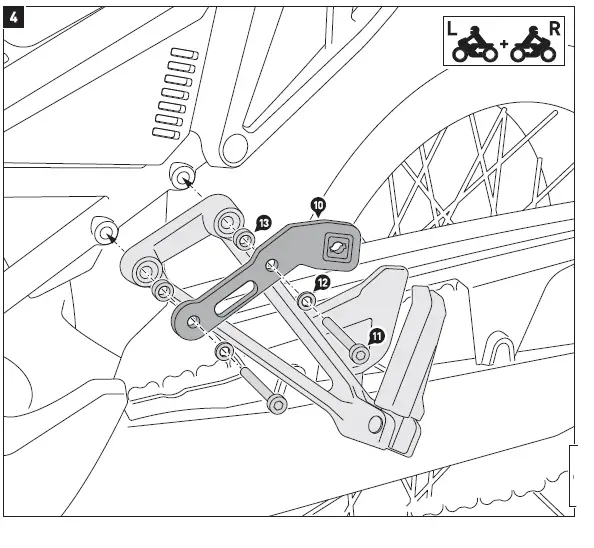 4

L + R

10

13

12

11