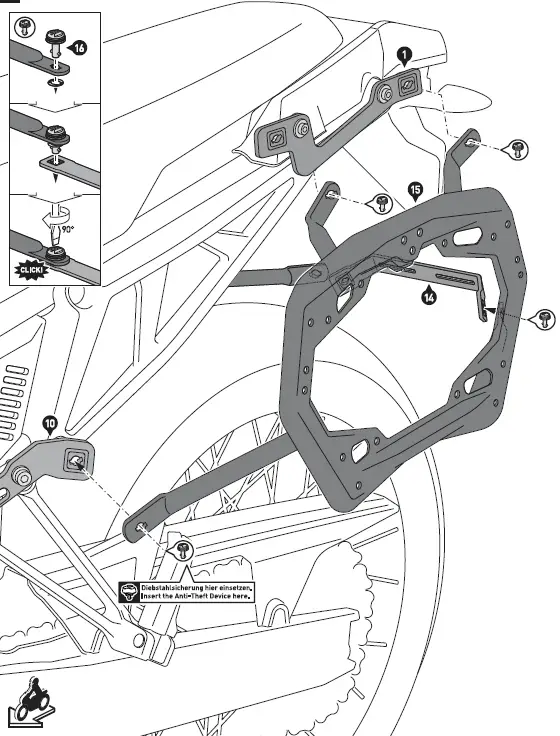 16
90°
CLICK!
1
15
14
10
Diebstahlsicherung hier einsetzen.
Insert the Anti-Theft Device here.