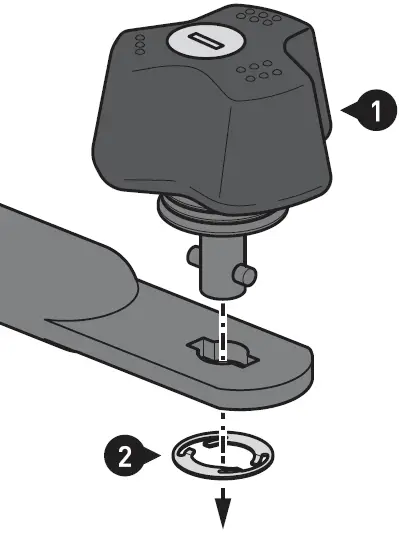 1

2