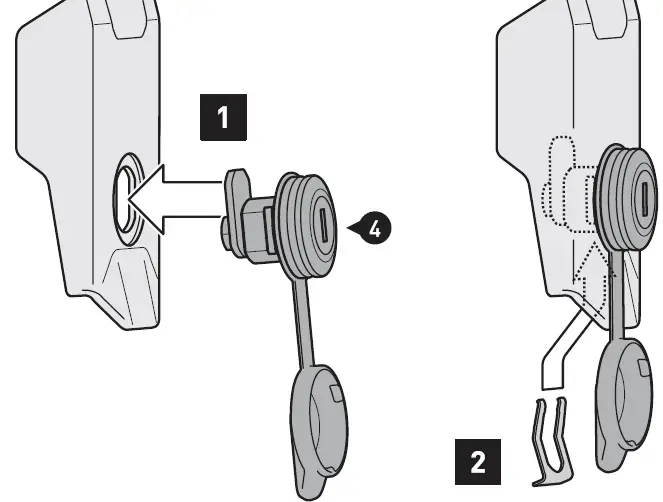 1

4

2