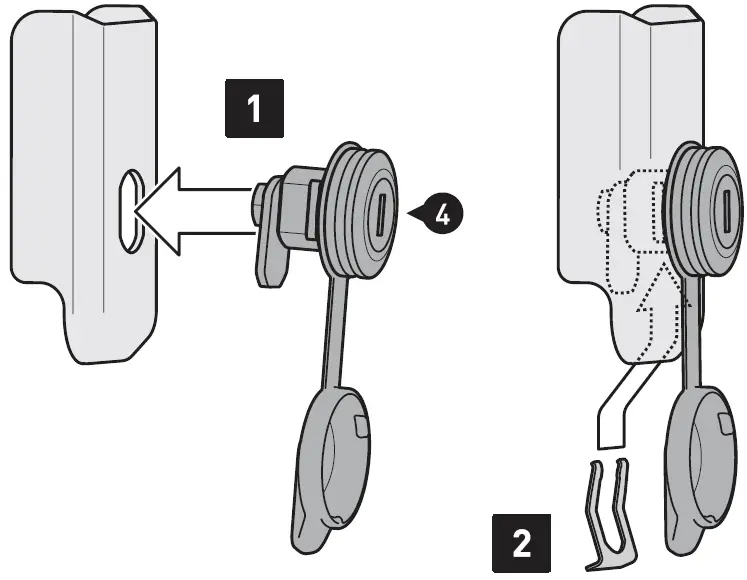 1

4

2