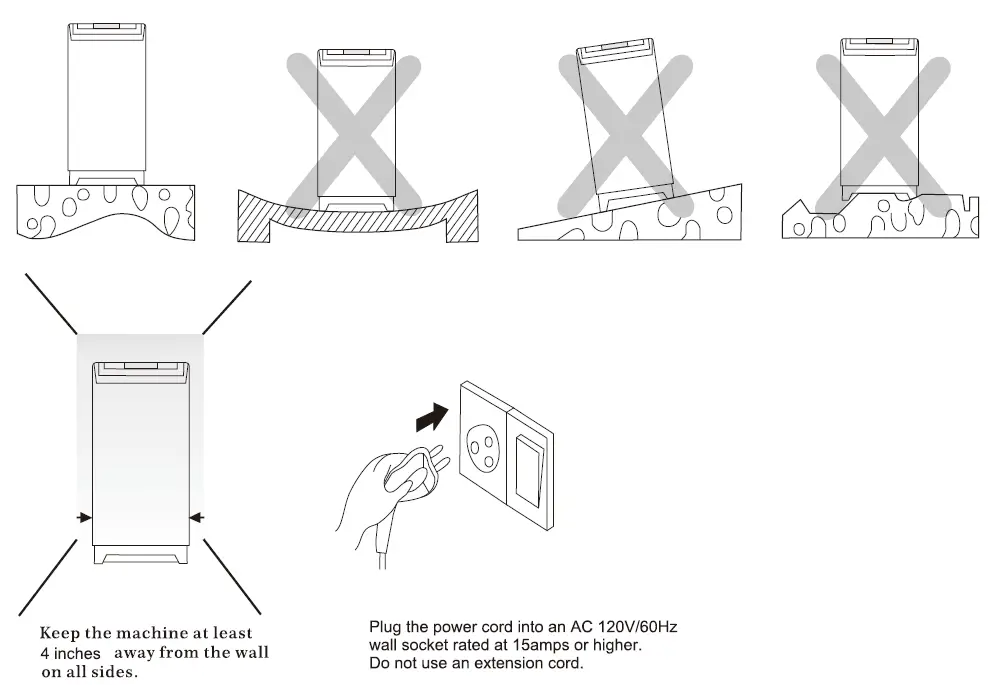 Keep the machine at least 4 inches away from the wall on all sides.

Plug the power cord into an AC 120V/60Hz wall socket rated at 15amps or higher. Do not use an extension cord.