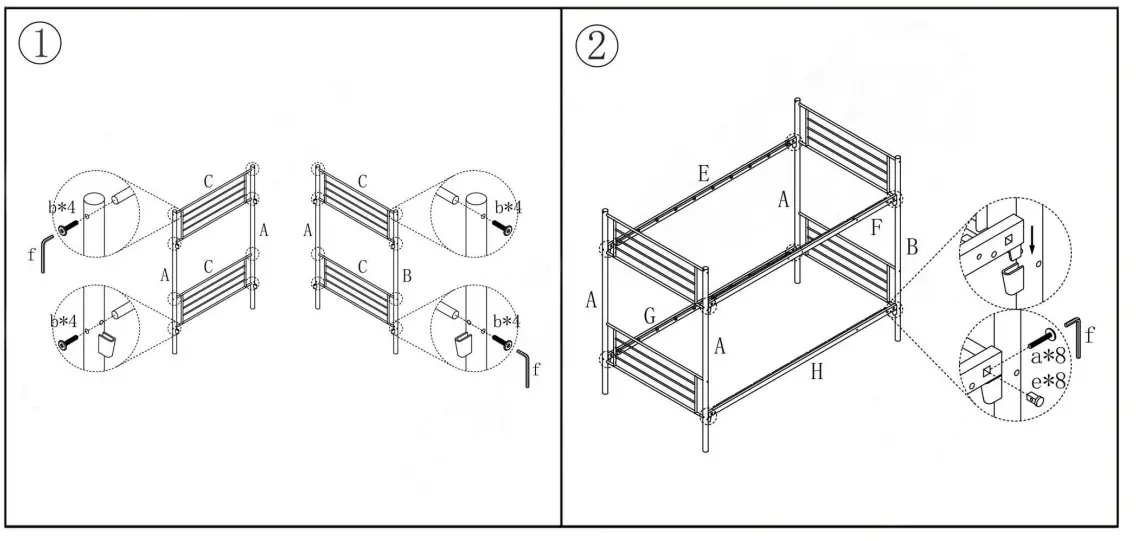 ①

b*4
f
C
A
A
C
b*4

C
A
C
B
b*4
b*4
f

②

E
A
F
B
A
G
A
H
f
a*8
e*8