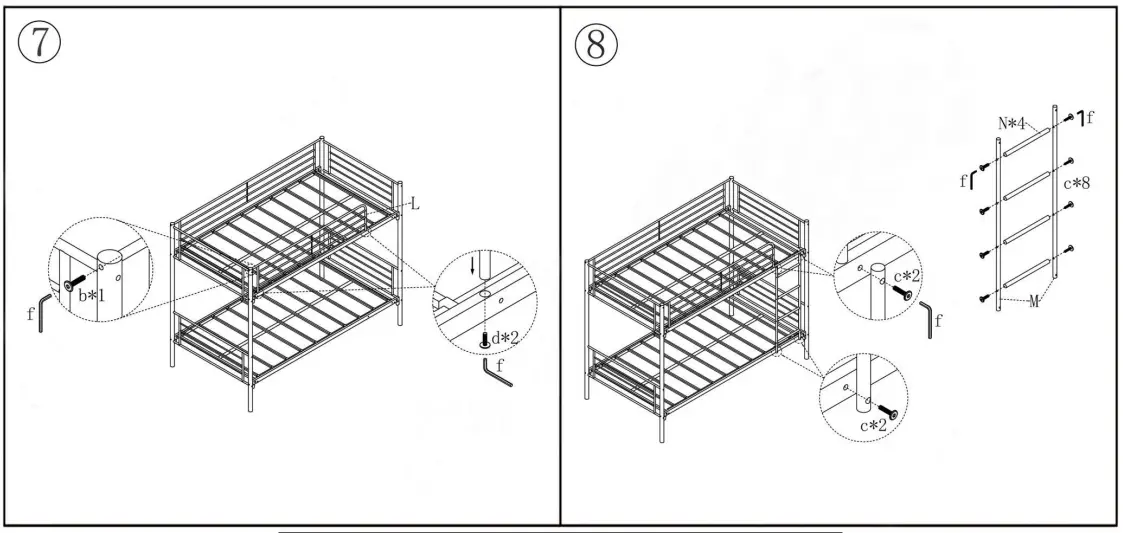 ⑦

L

b*1

f

d*2

f

⑧

N*4

f

f

c*8

M

c*2

f

c*2