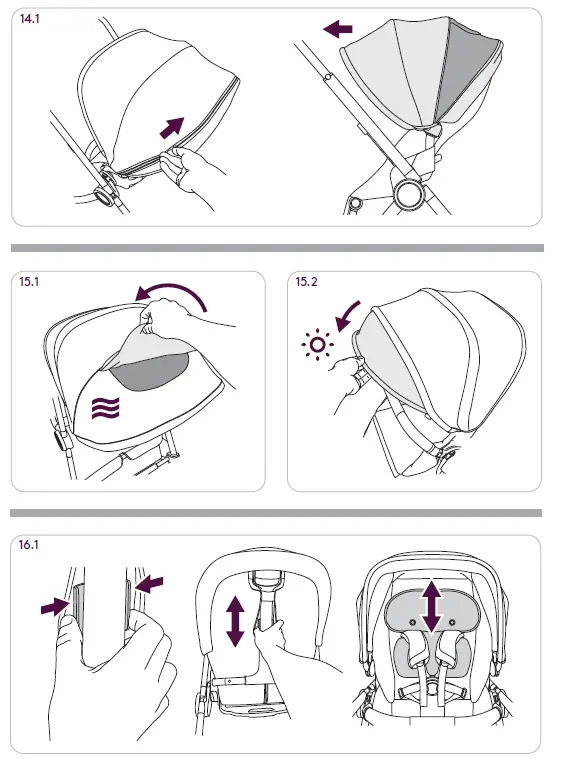 14.1

15.1

15.2

16.1