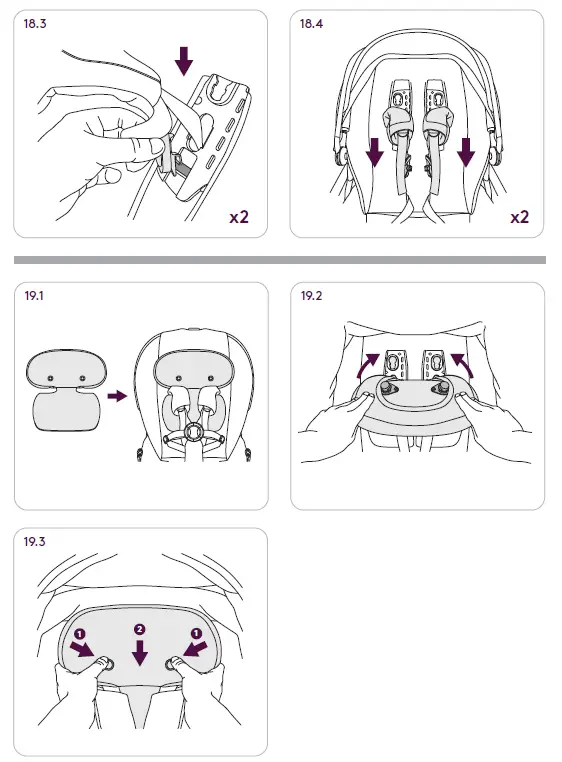 18.3

x2

18.4

x2

19.1

19.2

19.3

1

2

1