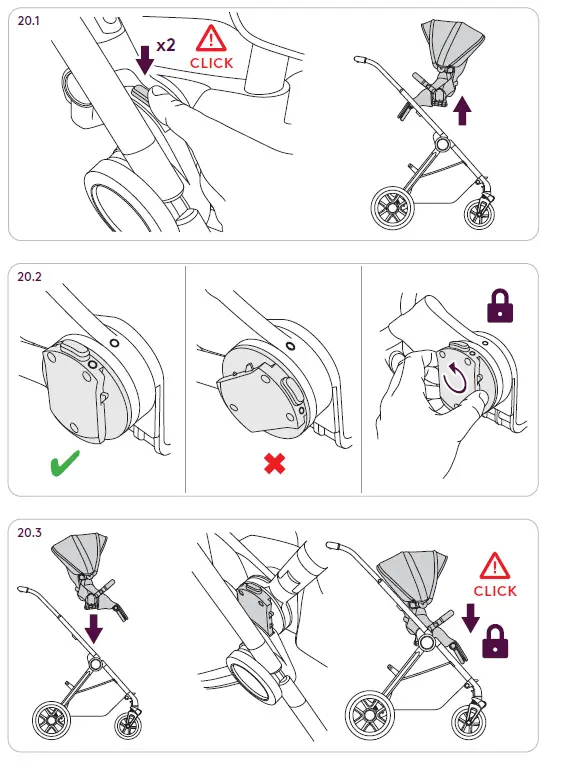 20.1

x2

CLICK

20.2

20.3

CLICK