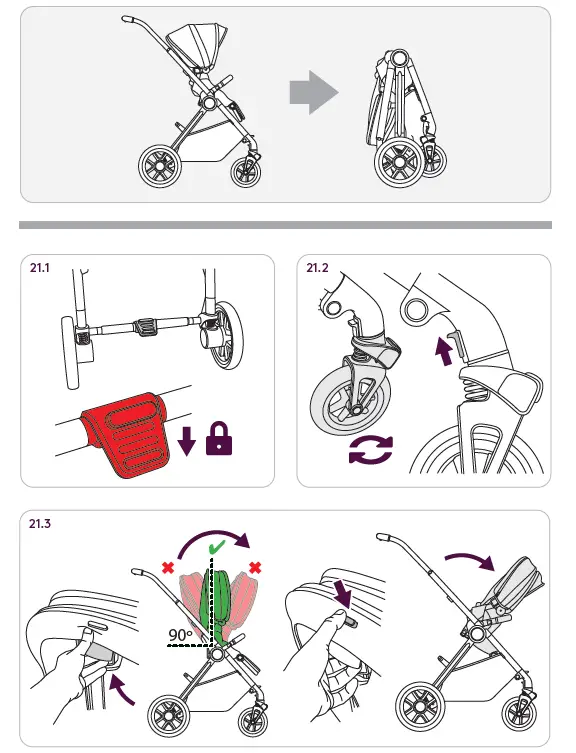 21.1

21.2

21.3

90°