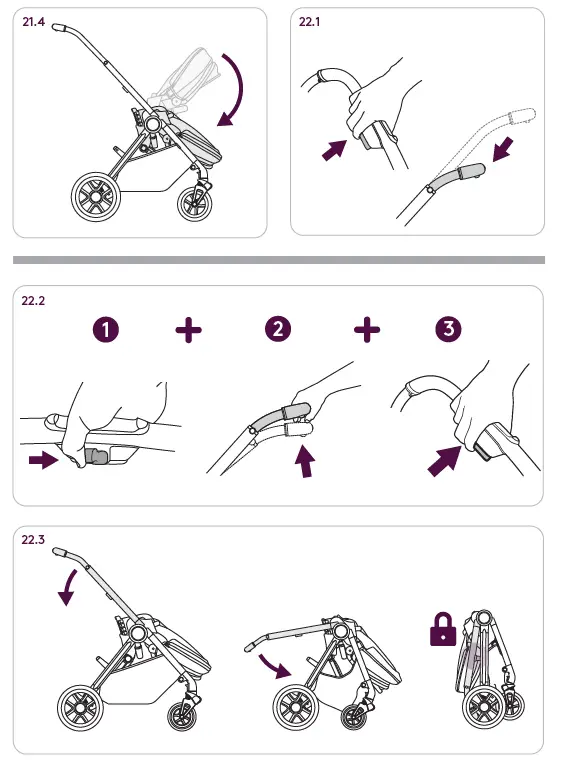 21.4

22.1

22.2

1 + 2 + 3

22.3