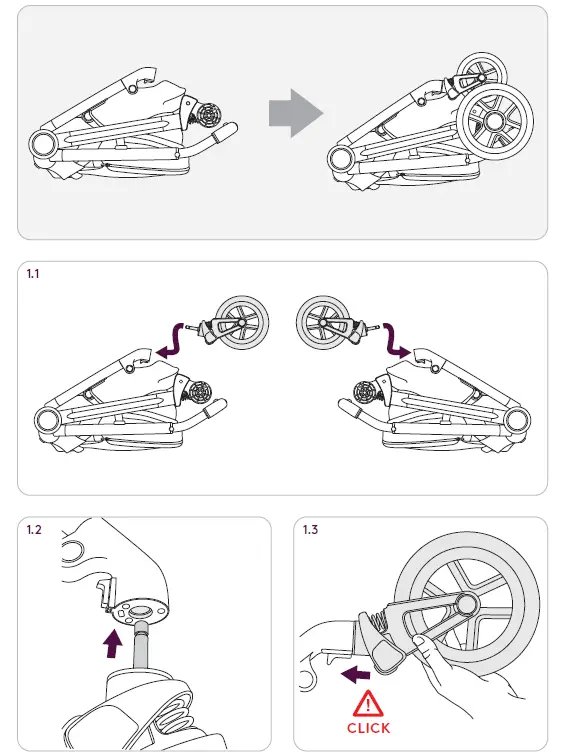 1.1

1.2

1.3

CLICK