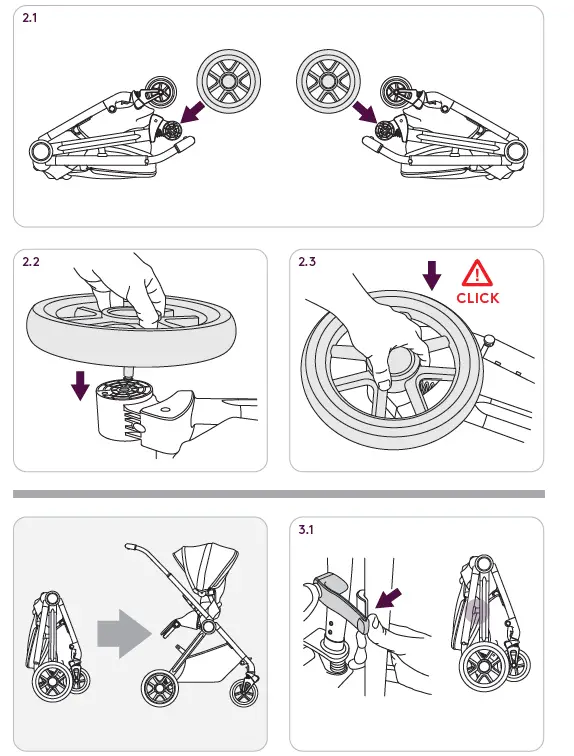 2.1

2.2

2.3

CLICK

3.1