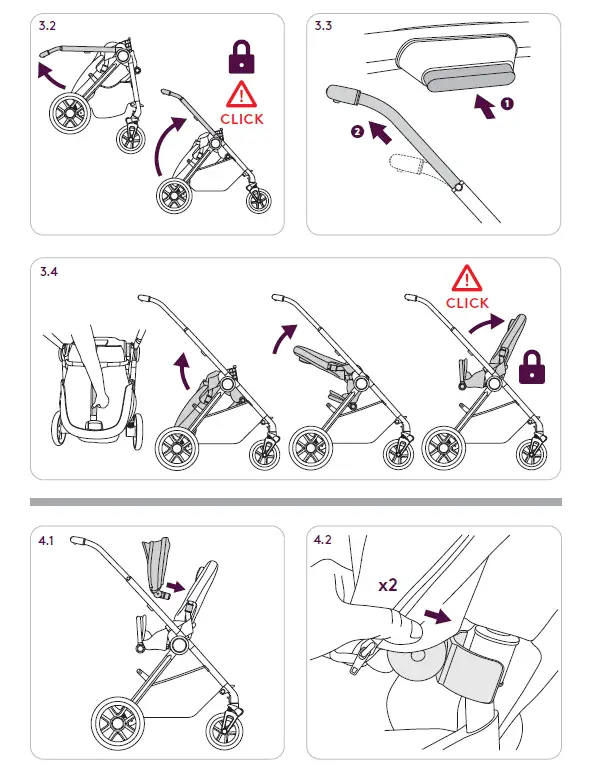 3.2

CLICK

3.3

1

2

3.4

CLICK

4.1

4.2

x2