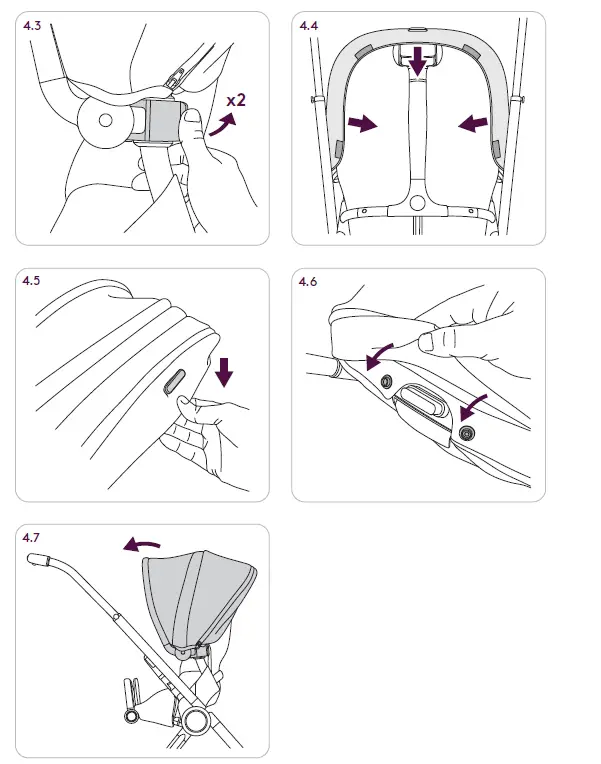 4.3

x2

4.4

4.5

4.6

4.7